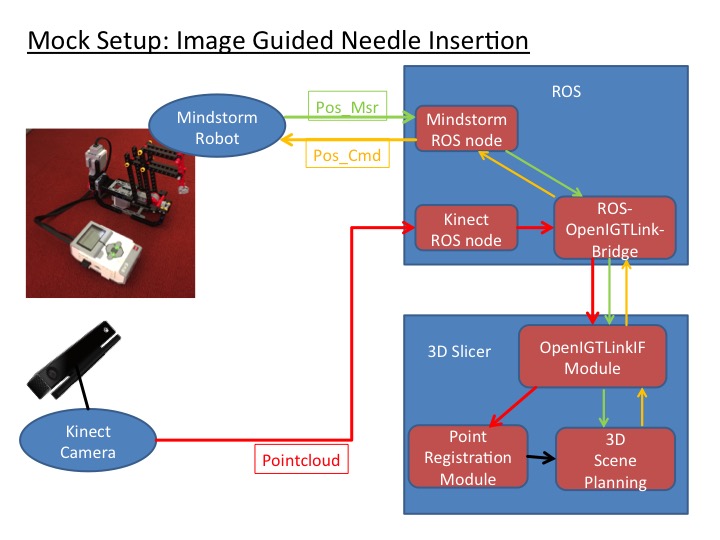 Mock Setup: Image Guided Needle Insertion

Mindstorm Robot

Pos_Msr

Pos_Cmd

ROS

Mindstorm ROS node

Kinect ROS node

ROS-OpenIGTLink-Bridge

3D Slicer

OpenIGTLinkIF Module

Point Registration Module

3D Scene Planning

Kinect Camera

Pointcloud