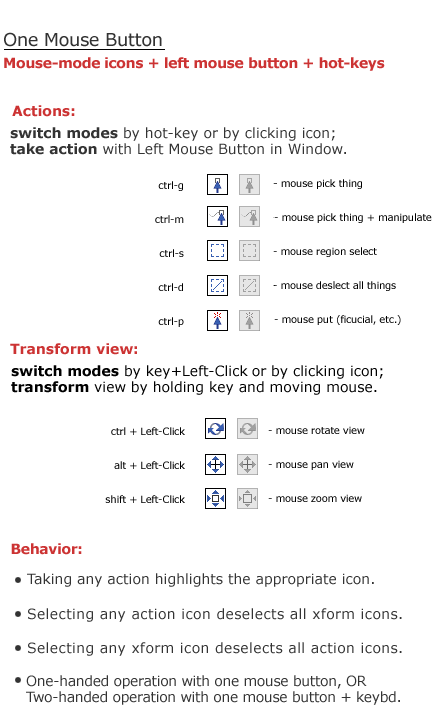 One Mouse Button
Mouse-mode icons + left mouse button + hot-keys

Actions:
switch modes by hot-key or by clicking icon;
take action with Left Mouse Button in Window.

ctrl-g - mouse pick thing

ctrl-m - mouse pick thing + manipulate

ctrl-s - mouse region select

ctrl-d - mouse deslect all things

ctrl-p - mouse put (ficucial, etc.)

Transform view:
switch modes by key+Left-Click or by clicking icon;
transform view by holding key and moving mouse.

ctrl + Left-Click - mouse rotate view

alt + Left-Click - mouse pan view

shift + Left-Click - mouse zoom view

Behavior:
• Taking any action highlights the appropriate icon.

• Selecting any action icon deselects all xform icons.

• Selecting any xform icon deselects all action icons.

• One-handed operation with one mouse button, OR
Two-handed operation with one mouse button + keybd.