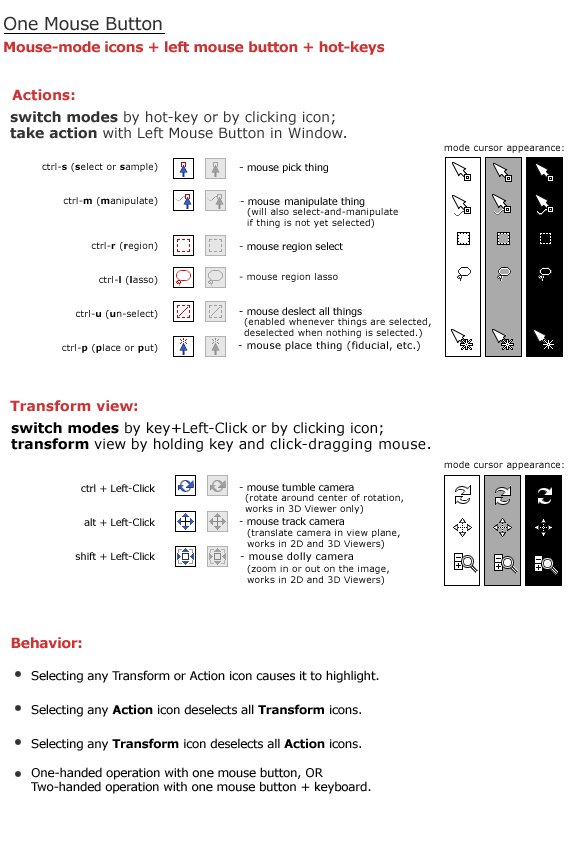 One Mouse Button

Mouse-mode icons + left mouse button + hot-keys

Actions:

switch modes by hot-key or by clicking icon;
take action with Left Mouse Button in Window.

mode cursor appearance:

ctrl-s (select or sample) - mouse pick thing

ctrl-m (manipulate) - mouse manipulate thing (will also select-and-manipulate if thing is not yet selected)

ctrl-r (region) - mouse region select

ctrl-l (lasso) - mouse region lasso

ctrl-u (un-select) - mouse deslect all things (enabled whenever things are selected, deselected when nothing is selected.)

ctrl-p (place or put) - mouse place thing (fiducial, etc.)

Transform view:

switch modes by key+Left-Click or by clicking icon;
transform view by holding key and click-dragging mouse.

mode cursor appearance:

ctrl + Left-Click - mouse tumble camera (rotate around center of rotation, works in 3D Viewer only)

alt + Left-Click - mouse track camera (translate camera in view plane, works in 2D and 3D Viewers)

shift + Left-Click - mouse dolly camera (zoom in or out on the image, works in 2D and 3D Viewers)

Behavior:

• Selecting any Transform or Action icon causes it to highlight.

• Selecting any Action icon deselects all Transform icons.

• Selecting any Transform icon deselects all Action icons.

• One-handed operation with one mouse button, OR
Two-handed operation with one mouse button + keyboard.