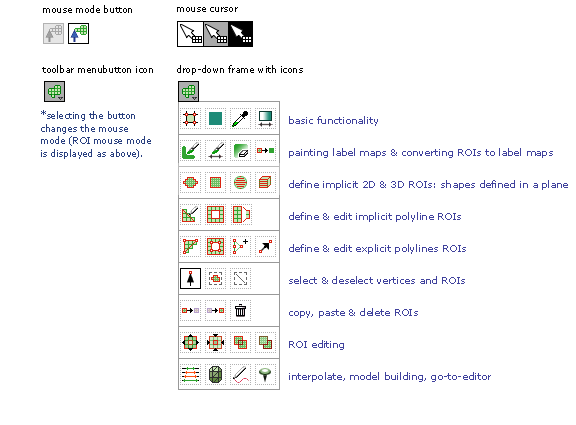 mouse mode button

mouse cursor

toolbar menubutton icon

drop-down frame with icons

*selecting the button changes the mouse mode (ROI mouse mode is displayed as above).

basic functionality

painting label maps & converting ROIs to label maps

define implicit 2D & 3D ROIs: shapes defined in a plane

define & edit implicit polyline ROIs

define & edit explicit polylines ROIs

select & deselect vertices and ROIs

copy, paste & delete ROIs

ROI editing

interpolate, model building, go-to-editor