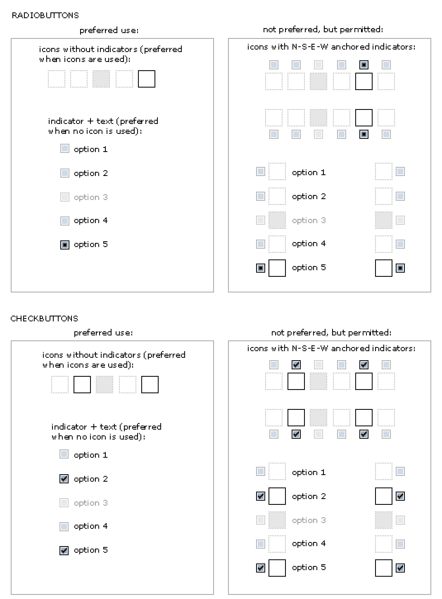 RADIOBUTTONS

preferred use:

icons without indicators (preferred when icons are used):

indicator + text (preferred when no icon is used):

option 1

option 2

option 3

option 4

option 5

not preferred, but permitted:

icons with N-S-E-W anchored indicators:

option 1

option 2

option 3

option 4

option 5

CHECKBUTTONS

preferred use:

icons without indicators (preferred when icons are used):

indicator + text (preferred when no icon is used):

option 1

option 2

option 3

option 4

option 5

not preferred, but permitted:

icons with N-S-E-W anchored indicators:

option 1

option 2

option 3

option 4

option 5